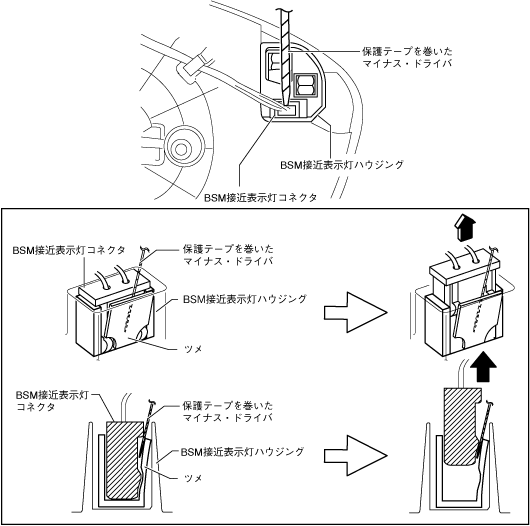 保護テープを巻いた
マイナス・ドライバ

BSM接近表示灯ハウジング

BSM接近表示灯コネクタ

BSM接近表示灯コネクタ

保護テープを巻いた
マイナス・ドライバ

BSM接近表示灯ハウジング

ツメ

BSM接近表示灯
コネクタ

保護テープを巻いた
マイナス・ドライバ

BSM接近表示灯ハウジング

ツメ