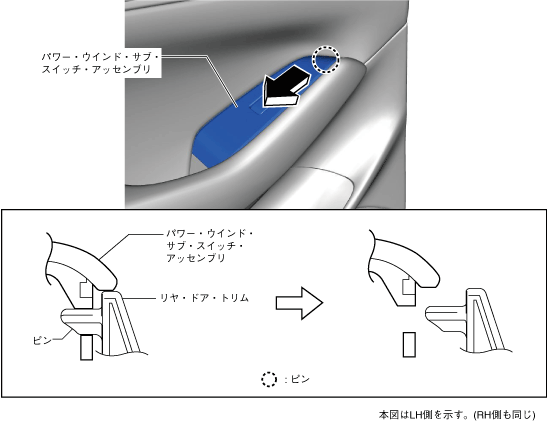 パワー・ウインド・サブ・スイッチ・アッセンブリ

パワー・ウインド・サブ・スイッチ・アッセンブリ

リヤ・ドア・トリム

ピン

：ピン

本図はLH側を示す。(RH側も同じ)