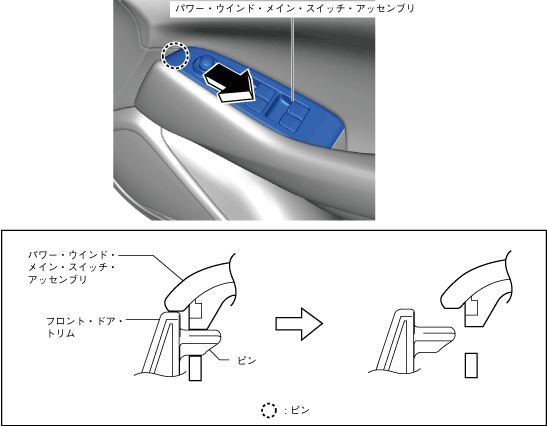 パワー・ウインド・メイン・スイッチ・アッセンブリ

パワー・ウインド・メイン・スイッチ・アッセンブリ

フロント・ドア・トリム

ピン

：ピン