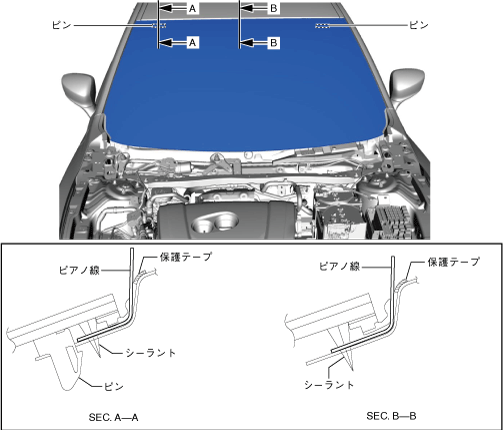 A
B
ピン
ピン
A
B

ピアノ線
保護テープ
シーラント
ピン
SEC. A—A

ピアノ線
保護テープ
シーラント
SEC. B—B