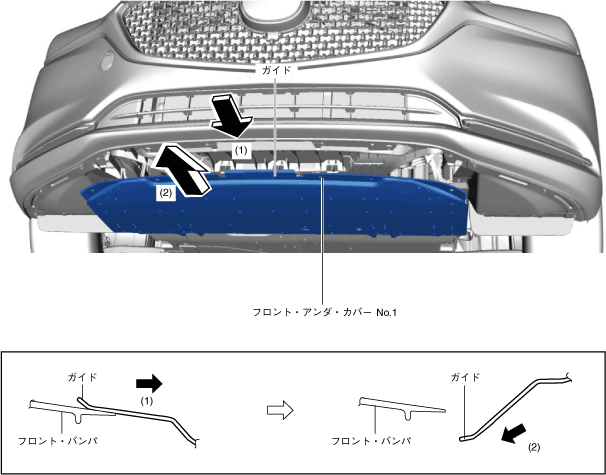 ガイド

(1)

(2)

フロント・アンダ・カバー No.1

ガイド

(1)

フロント・バンパ

ガイド

フロント・バンパ

(2)