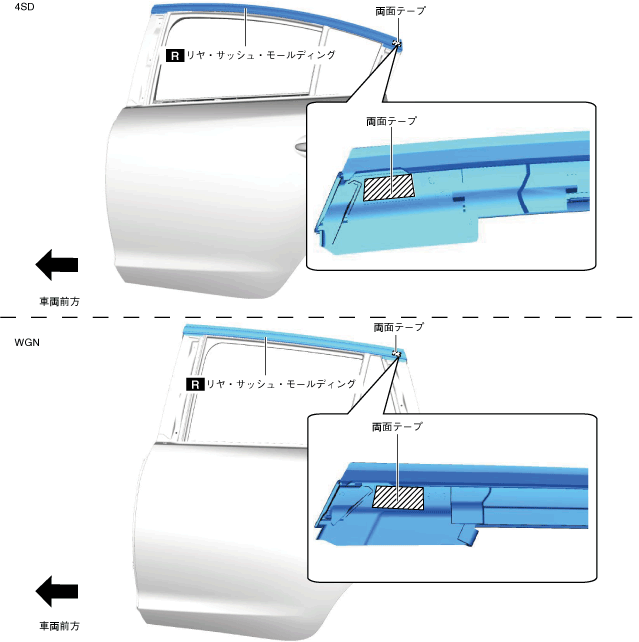 4SD

両面テープ

R リヤ・サッシュ・モールディング

両面テープ

車両前方

WGN

両面テープ

R リヤ・サッシュ・モールディング

両面テープ

車両前方