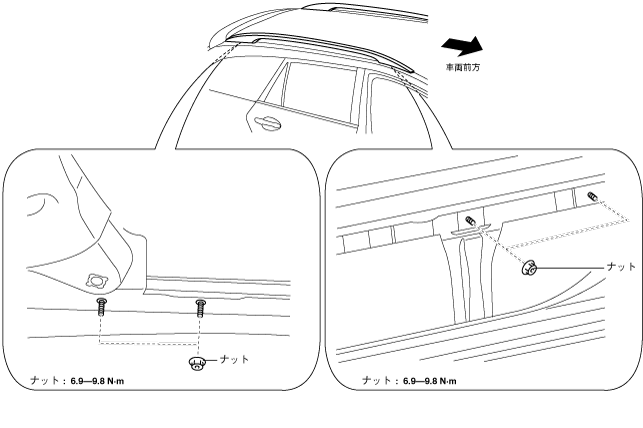 車両前方

ナット

ナット：6.9—9.8 N·m

ナット

ナット：6.9—9.8 N·m