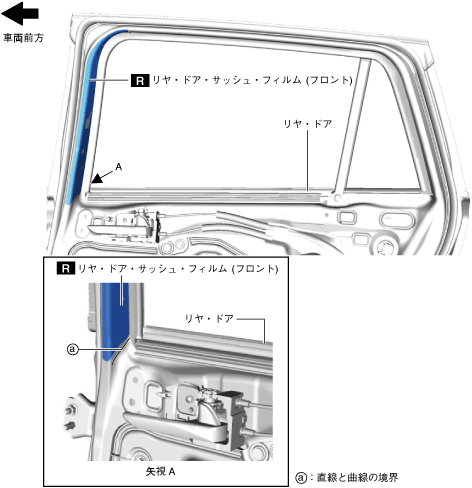 車両前方

R リヤ・ドア・サッシュ・フィルム (フロント)

リヤ・ドア

A

R リヤ・ドア・サッシュ・フィルム (フロント)

リヤ・ドア

ⓐ

矢視 A

ⓐ：直線と曲線の境界