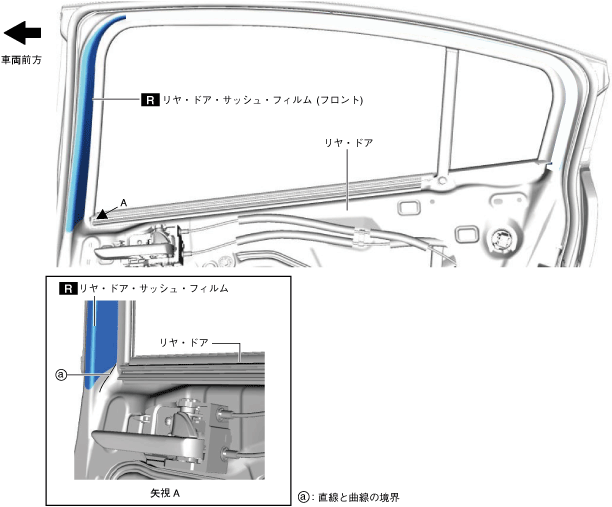 車両前方

R リヤ・ドア・サッシュ・フィルム (フロント)

リヤ・ドア

A

R リヤ・ドア・サッシュ・フィルム

リヤ・ドア

ⓐ

矢視 A

ⓐ: 直線と曲線の境界