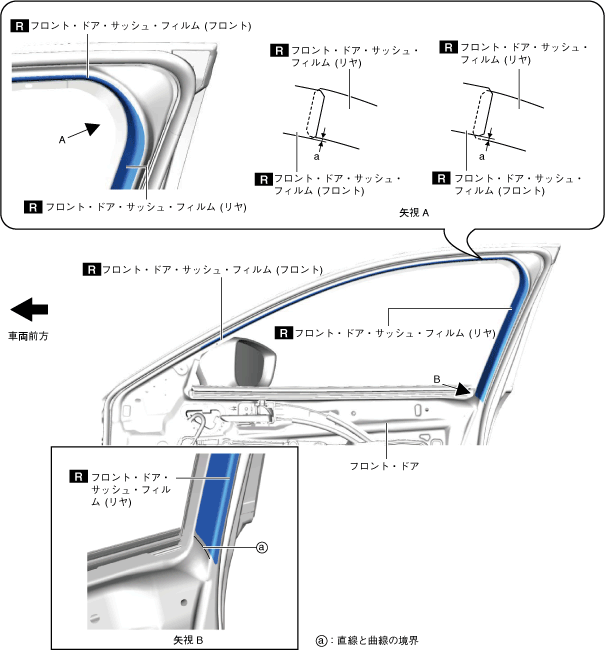 R フロント・ドア・サッシュ・フィルム (フロント)

A

R フロント・ドア・サッシュ・フィルム (リヤ)

R フロント・ドア・サッシュ・フィルム (リヤ)

a

R フロント・ドア・サッシュ・フィルム (フロント)

R フロント・ドア・サッシュ・フィルム (リヤ)

a

R フロント・ドア・サッシュ・フィルム (フロント)

矢視 A

R フロント・ドア・サッシュ・フィルム (フロント)

車両前方

R フロント・ドア・サッシュ・フィルム (リヤ)

B

フロント・ドア

R フロント・ドア・サッシュ・フィルム (リヤ)

ⓐ

矢視 B

ⓐ : 直線と曲線の境界