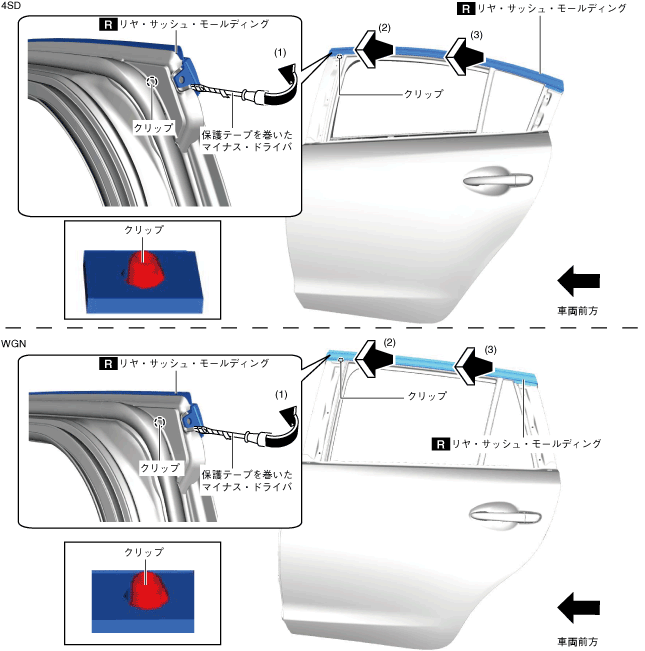 4SD

R リヤ・サッシュ・モールディング

(1)

クリップ

保護テープを巻いた
マイナス・ドライバ

クリップ

R リヤ・サッシュ・モールディング

(2)

(3)

クリップ

車両前方

WGN

R リヤ・サッシュ・モールディング

(1)

クリップ

保護テープを巻いた
マイナス・ドライバ

クリップ

(2)

(3)

クリップ

R リヤ・サッシュ・モールディング

車両前方