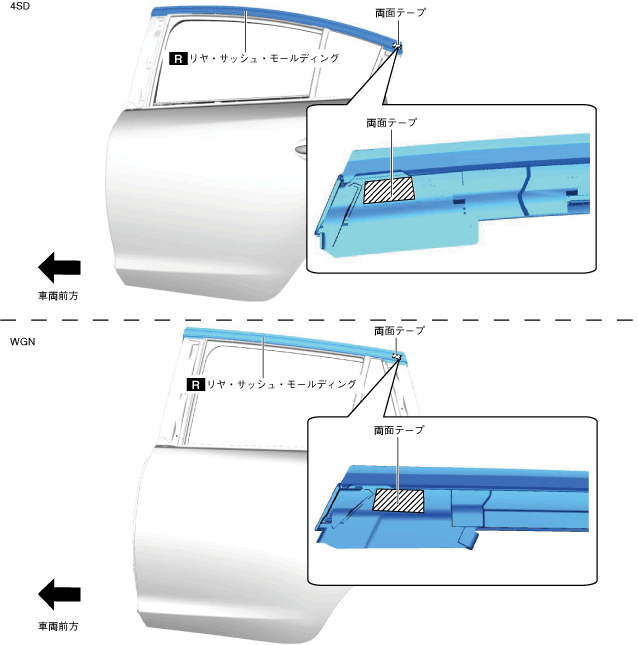 4SD

両面テープ

R リヤ・サッシュ・モールディング

両面テープ

車両前方

WGN

両面テープ

R リヤ・サッシュ・モールディング

両面テープ

車両前方