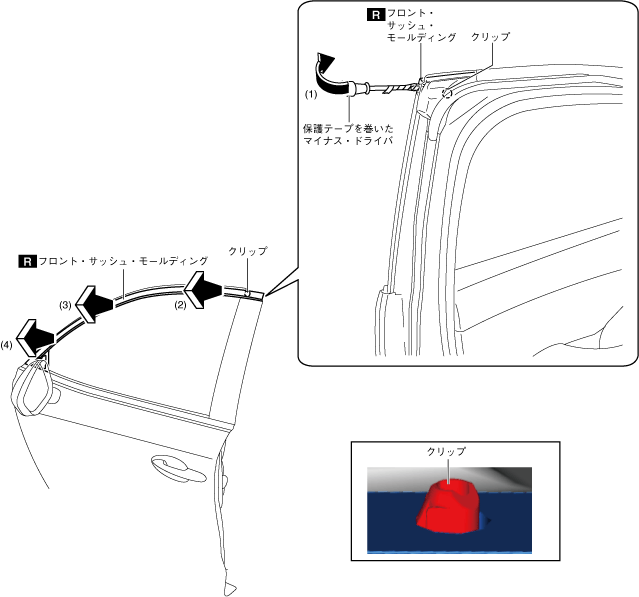 R フロント・サッシュ・モールディング

クリップ

(1)

保護テープを巻いたマイナス・ドライバ

R フロント・サッシュ・モールディング

クリップ

(2)

(3)

(4)

クリップ