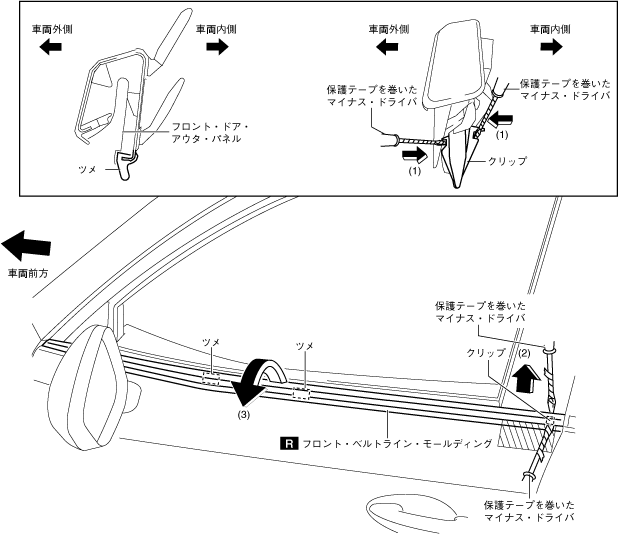 車両外側

車両内側

フロント・ドア・アウタ・パネル

ツメ

車両外側

車両内側

保護テープを巻いたマイナス・ドライバ

保護テープを巻いたマイナス・ドライバ

(1)

(1)

クリップ

車両前方

保護テープを巻いたマイナス・ドライバ

ツメ

ツメ

クリップ

(2)

(3)

R フロント・ベルトライン・モールディング

保護テープを巻いたマイナス・ドライバ