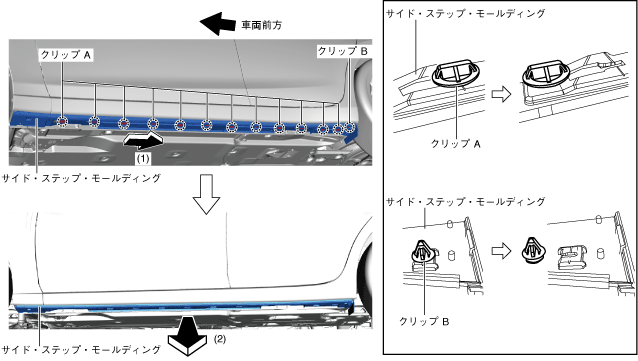 車両前方

クリップ A

クリップ B

(1)

サイド・ステップ・モールディング

サイド・ステップ・モールディング

(2)

サイド・ステップ・モールディング

クリップ A

サイド・ステップ・モールディング

クリップ B