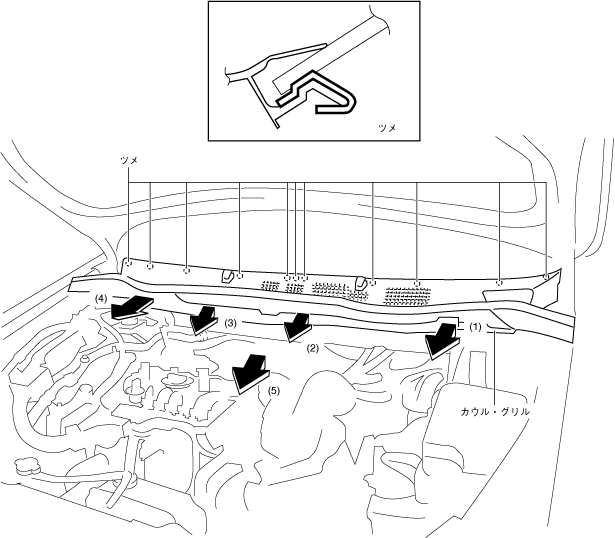 ツメ

ツメ

(4)

(3)

(2)

(1)

(5)

カウル・グリル