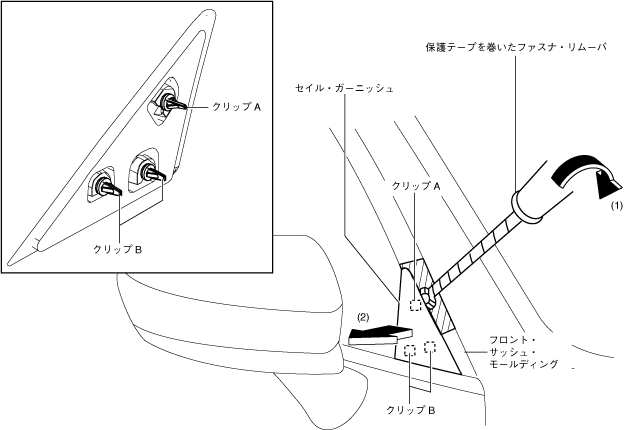 クリップ A

クリップ B

保護テープを巻いたファスナ・リムーバ

セイル・ガーニッシュ

クリップ A

(1)

(2)

フロント・サッシュ・モールディング

クリップ B