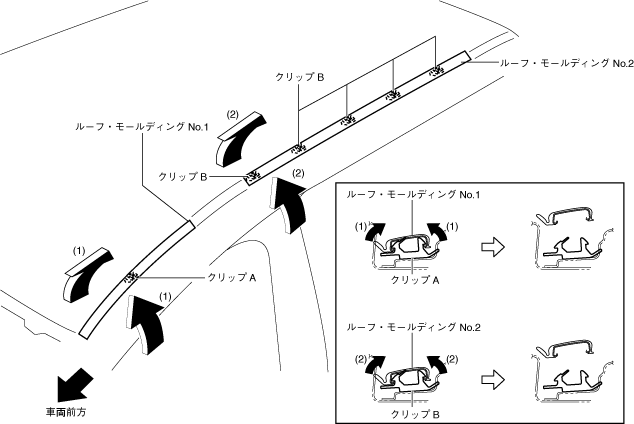 ルーフ・モールディング No.2
クリップ B
(2)
ルーフ・モールディング No.1
クリップ B
(2)
(1)
クリップ A
(1)
車両前方
ルーフ・モールディング No.1
(1)
(1)
クリップ A
ルーフ・モールディング No.2
(2)
(2)
クリップ B