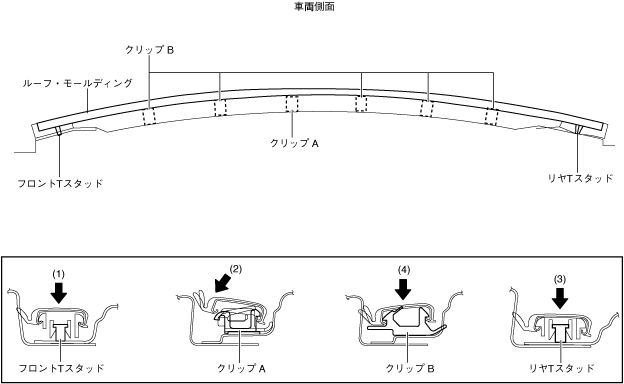 車両側面

クリップ B

ルーフ・モールディング

クリップ A

フロントTスタッド

リヤTスタッド

(1)

フロントTスタッド

(2)

クリップ A

(4)

クリップ B

(3)

リヤTスタッド