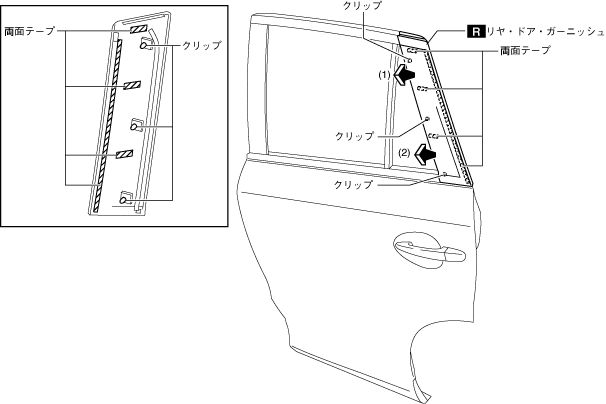 両面テープ
クリップ
クリップ
R リヤ・ドア・ガーニッシュ
両面テープ
(1)
クリップ
(2)
クリップ