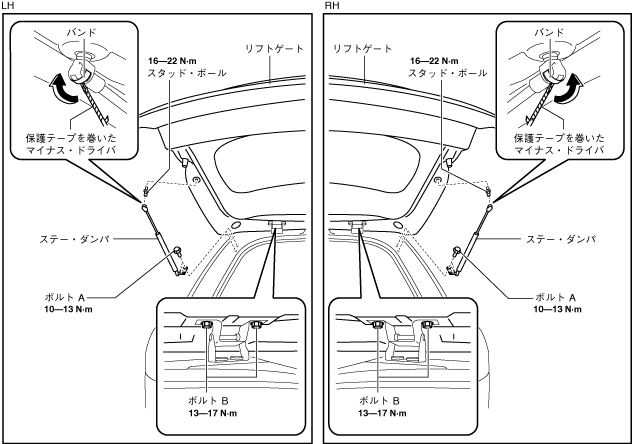 LH

バンド

リフトゲート

16—22 N·m
スタッド・ボール

保護テープを巻いた
マイナス・ドライバ

ステー・ダンパ

ボルト A
10—13 N·m

ボルト B
13—17 N·m

RH

バンド

リフトゲート

16—22 N·m
スタッド・ボール

保護テープを巻いた
マイナス・ドライバ

ステー・ダンパ

ボルト A
10—13 N·m

ボルト B
13—17 N·m