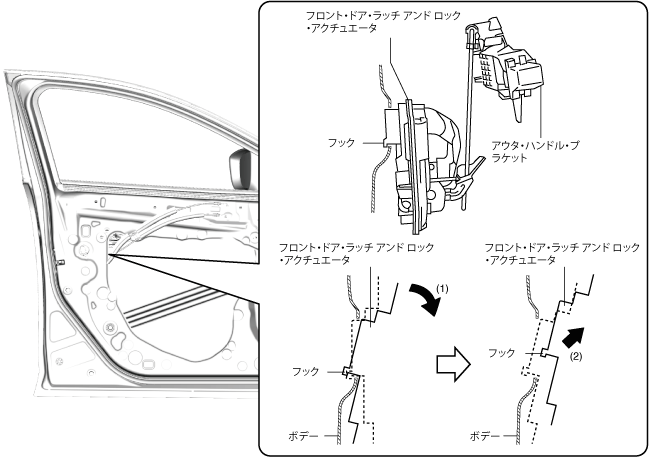 フロント・ドア・ラッチ アンド ロック・アクチュエータ

フック

アウタ・ハンドル・ブラケット

フロント・ドア・ラッチ アンド ロック・アクチュエータ

(1)

フック

ボデー

フロント・ドア・ラッチ アンド ロック・アクチュエータ

フック

(2)

ボデー