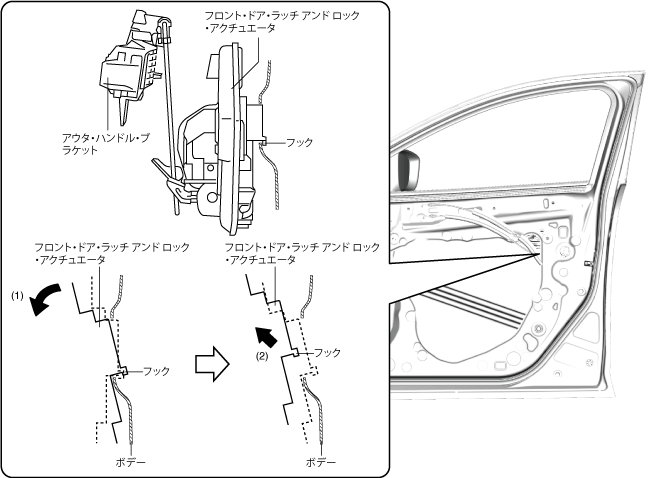 フロント・ドア・ラッチ アンド ロック・アクチュエータ

アウタ・ハンドル・ブラケット

フック

フロント・ドア・ラッチ アンド ロック・アクチュエータ

(1)

フック

ボデー

フロント・ドア・ラッチ アンド ロック・アクチュエータ

(2)

フック

ボデー