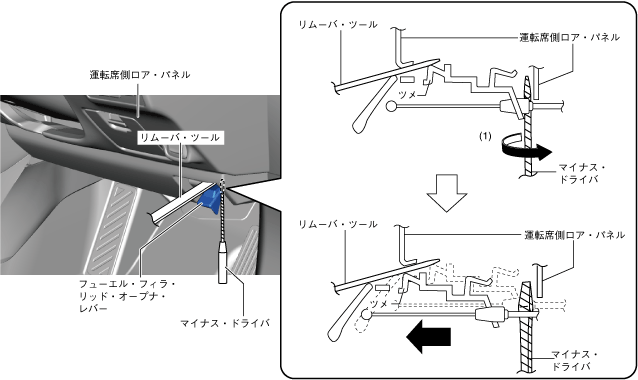 運転席側ロア・パネル

リムーバ・ツール

フューエル・フィラ・リッド・オープナ・レバー

マイナス・ドライバ

リムーバ・ツール

運転席側ロア・パネル

ツメ

(1)

マイナス・ドライバ

リムーバ・ツール

運転席側ロア・パネル

ツメ

マイナス・ドライバ