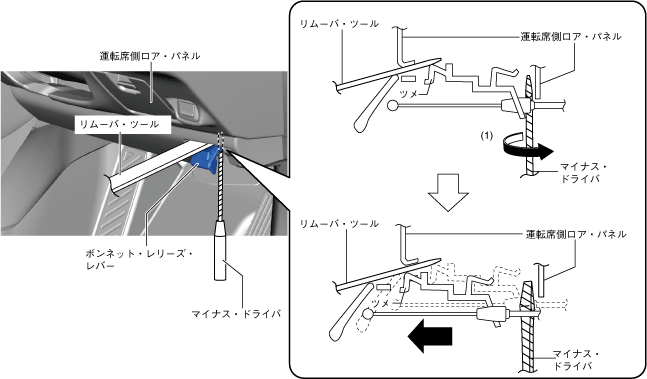 運転席側ロア・パネル

リムーバ・ツール

ボンネット・レリーズ・レバー

マイナス・ドライバ

リムーバ・ツール

運転席側ロア・パネル

ツメ

(1)

マイナス・ドライバ

リムーバ・ツール

運転席側ロア・パネル

ツメ

マイナス・ドライバ