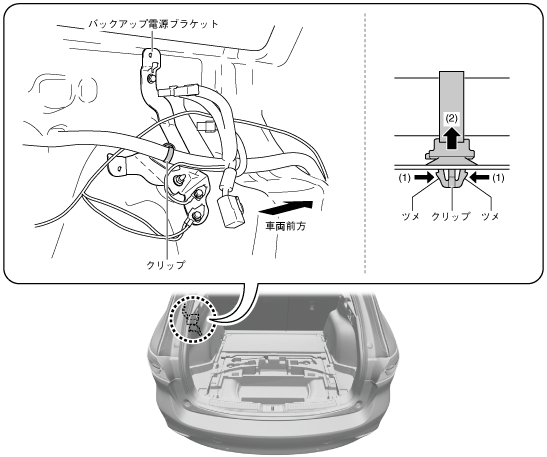 バックアップ電源ブラケット

車両前方

クリップ

(2)

(1)

(1)

ツメ

クリップ

ツメ