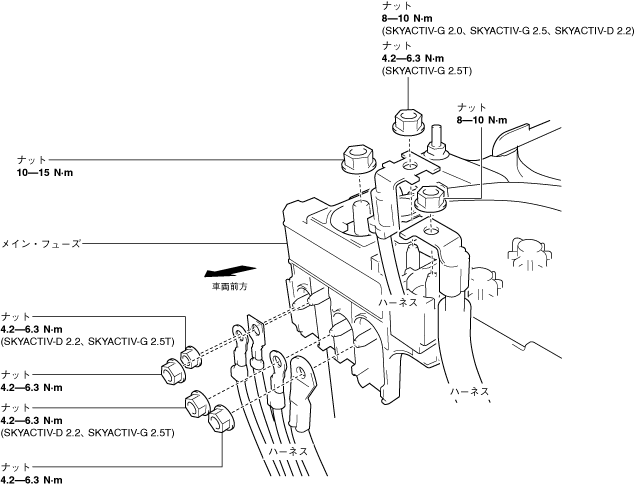 ナット
8—10 N·m
(SKYACTIV-G 2.0、SKYACTIV-G 2.5、SKYACTIV-D 2.2)
ナット
4.2—6.3 N·m
(SKYACTIV-G 2.5T)

ナット
8—10 N·m

ナット
10—15 N·m

メイン・フューズ

車両前方

ハーネス

ナット
4.2—6.3 N·m
(SKYACTIV-D 2.2、SKYACTIV-G 2.5T)

ナット
4.2—6.3 N·m

ナット
4.2—6.3 N·m
(SKYACTIV-D 2.2、SKYACTIV-G 2.5T)

ハーネス

ハーネス

ナット
4.2—6.3 N·m