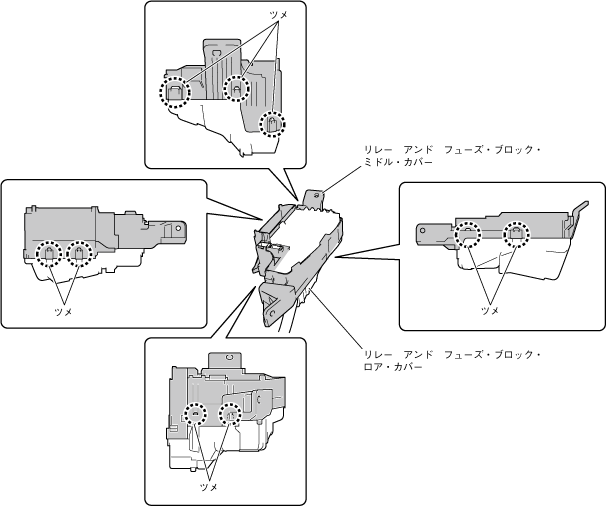 ツメ

リレー　アンド　フューズ・ブロック・ミドル・カバー

ツメ

ツメ

リレー　アンド　フューズ・ブロック・ロア・カバー

ツメ