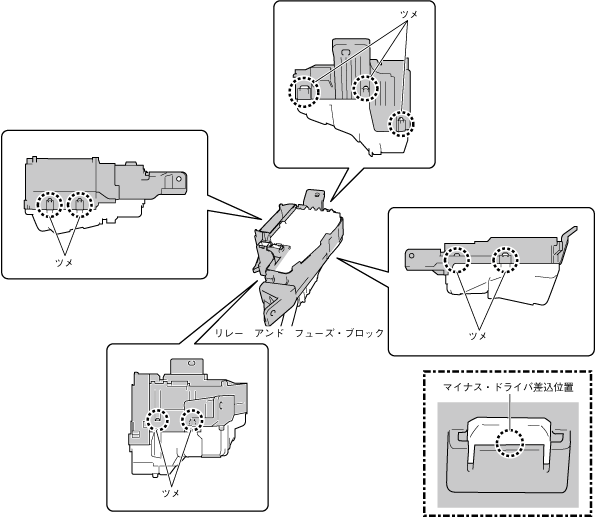 ツメ

ツメ

リレー アンド フューズ・ブロック

ツメ

ツメ

マイナス・ドライバ差込位置