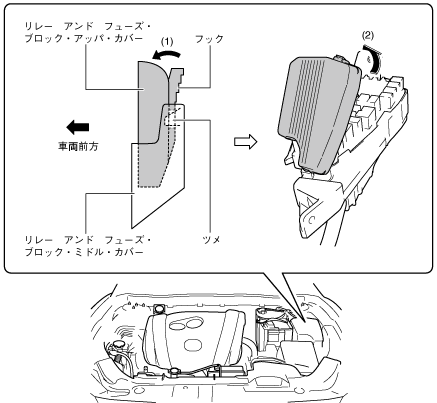 リレー　アンド　フューズ・ブロック・アッパ・カバー

(1)

フック

(2)

車両前方

リレー　アンド　フューズ・ブロック・ミドル・カバー

ツメ