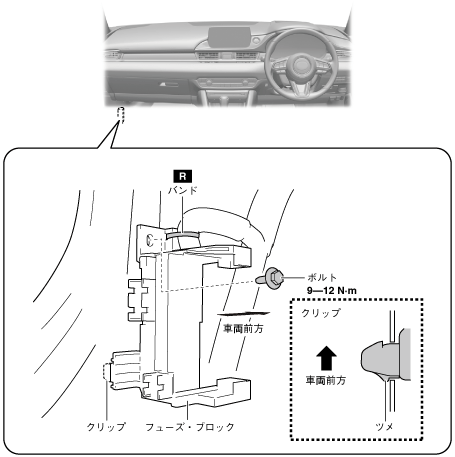 R
バンド

ボルト
9—12 N·m

車両前方

クリップ

車両前方

ツメ

クリップ

フューズ・ブロック