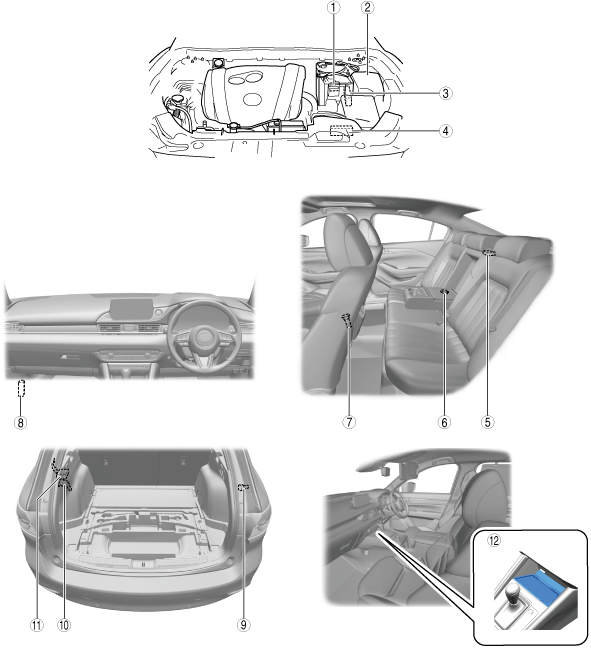 ①
②
③
④
⑧
⑦
⑥
⑤
⑪
⑩
⑨
⑫