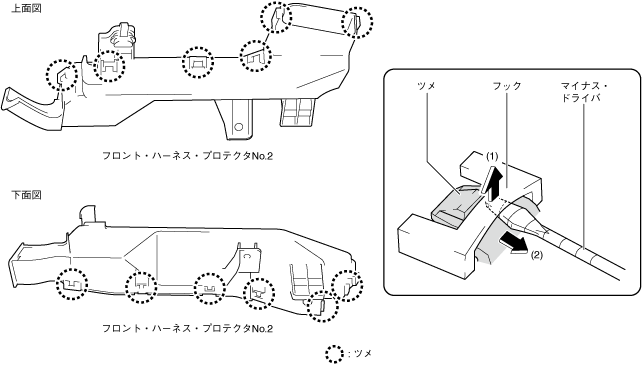 上面図

フロント・ハーネス・プロテクタNo.2

下面図

フロント・ハーネス・プロテクタNo.2

: ツメ

ツメ
フック
マイナス・ドライバ
(1)
(2)