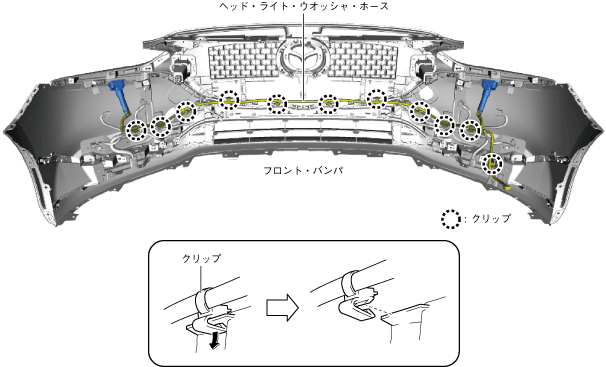 ヘッド・ライト・ウオッシャ・ホース

フロント・バンパ

: クリップ

クリップ