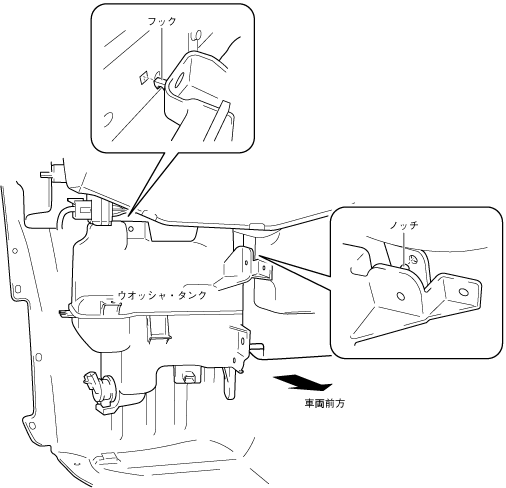 フック

ノッチ

ウオッシャ・タンク

車両前方