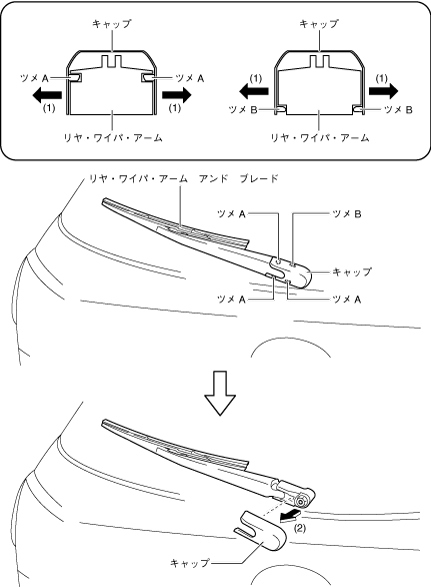 キャップ
ツメ A
ツメ A
(1)
(1)
リヤ・ワイパ・アーム

キャップ
(1)
(1)
ツメ B
ツメ B
リヤ・ワイパ・アーム

リヤ・ワイパ・アーム アンド ブレード
ツメ A
ツメ B
キャップ
ツメ A
ツメ A

(2)
キャップ