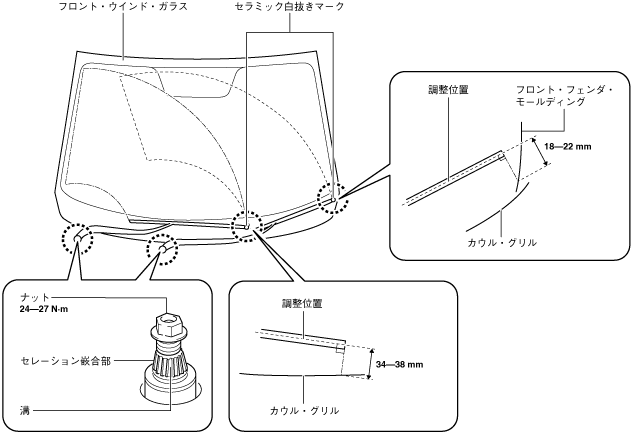 フロント・ウインド・ガラス

セラミック白抜きマーク

調整位置

フロント・フェンダ・モールディング

18—22 mm

カウル・グリル

ナット

24—27 N·m

セレーション嵌合部

溝

調整位置

34—38 mm

カウル・グリル