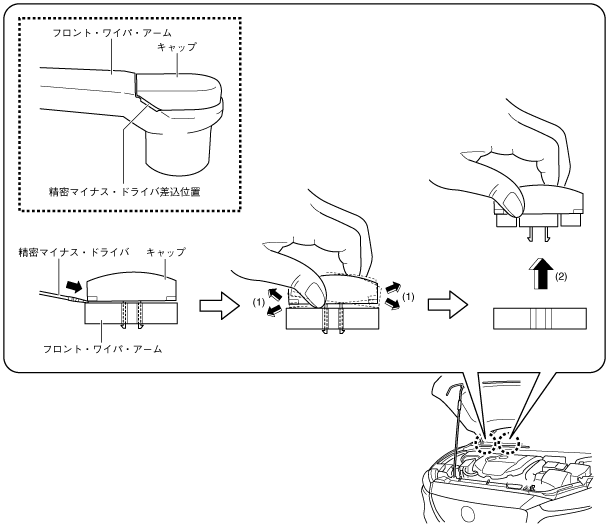 フロント・ワイパ・アーム
キャップ
精密マイナス・ドライバ差込位置

精密マイナス・ドライバ
キャップ
フロント・ワイパ・アーム

(1)
(1)

(2)