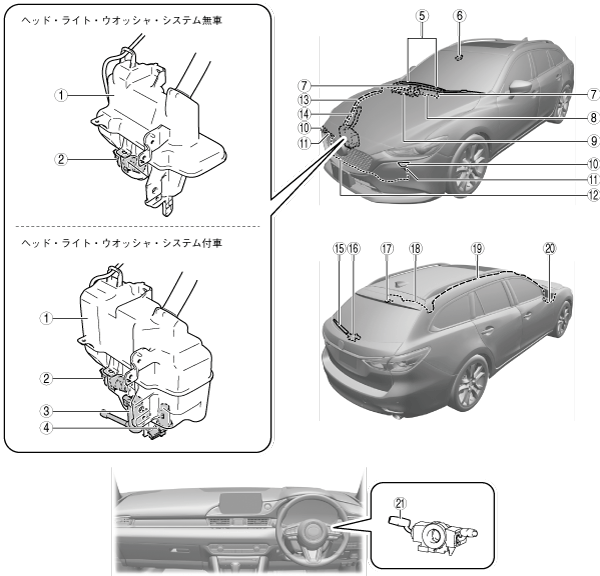 ヘッド・ライト・ウオッシャ・システム無車

1
2

ヘッド・ライト・ウオッシャ・システム付車

1
2
3
4

5 6
7
13
14
10
11
7
8
9
10
11
12

15 16 17 18 19 20

21