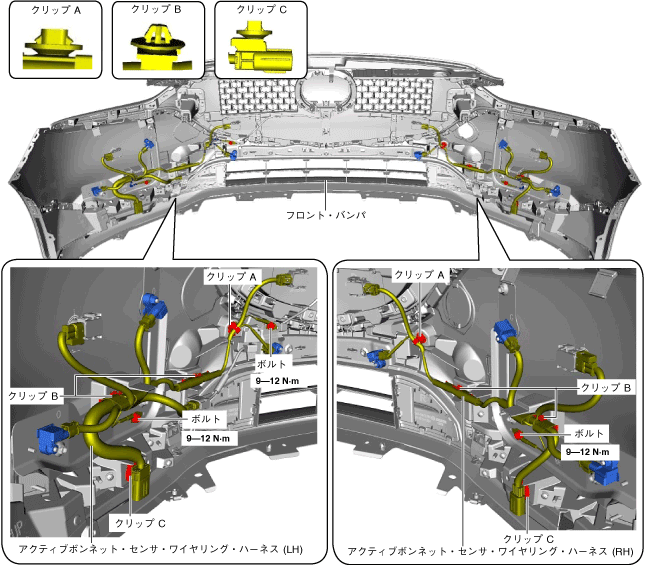 クリップ A

クリップ B

クリップ C

フロント・バンパ

クリップ A

ボルト

9—12 N·m

クリップ B

ボルト

9—12 N·m

クリップ C

アクティブボンネット・センサ・ワイヤリング・ハーネス (LH)

クリップ A

クリップ B

ボルト

9—12 N·m

クリップ C

アクティブボンネット・センサ・ワイヤリング・ハーネス (RH)