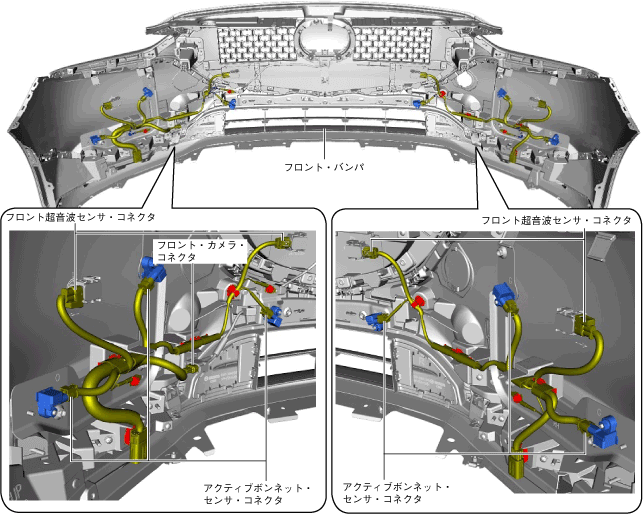 フロント・バンパ

フロント超音波センサ・コネクタ

フロント・カメラ・コネクタ

アクティブボンネット・センサ・コネクタ

フロント超音波センサ・コネクタ

アクティブボンネット・センサ・コネクタ