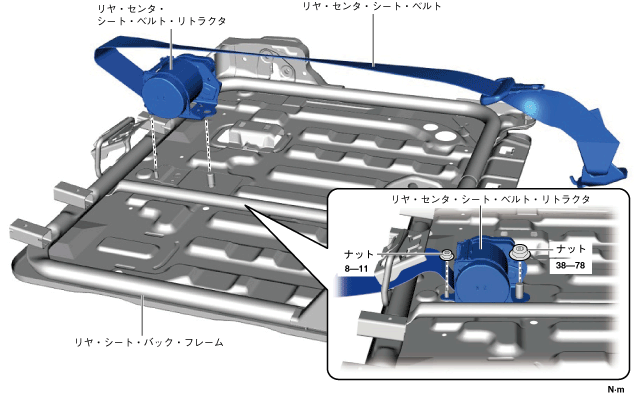 リヤ・センタ・
シート・ベルト・リトラクタ

リヤ・センタ・シート・ベルト

リヤ・センタ・シート・ベルト・リトラクタ

ナット
8—11

ナット
38—78

リヤ・シート・バック・フレーム

N·m