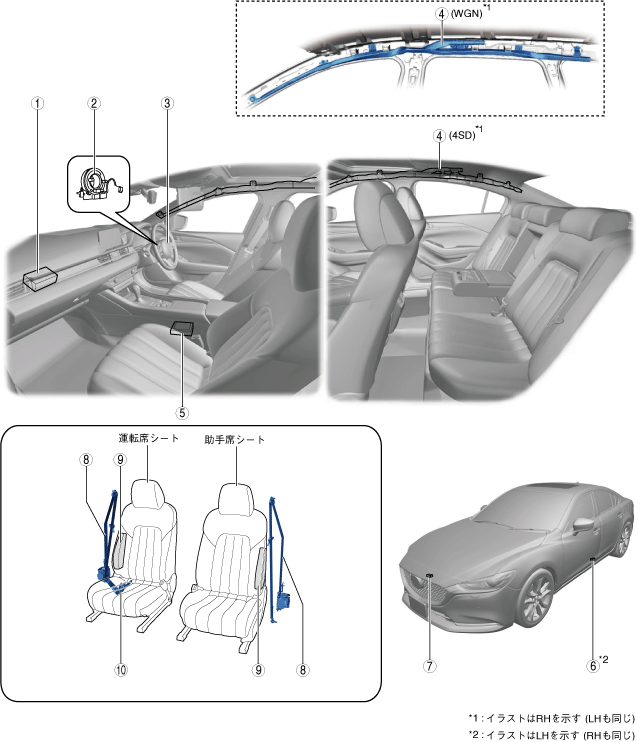 ④ (WGN)$^{*1}$

① ② ③

④ (4SD)$^{*1}$

⑤

運転席シート
助手席シート

⑧ ⑨

⑩ ⑨ ⑧

⑦ ⑥$^{*2}$

*1 : イラストはRHを示す (LHも同じ)
*2 : イラストはLHを示す (RHも同じ)