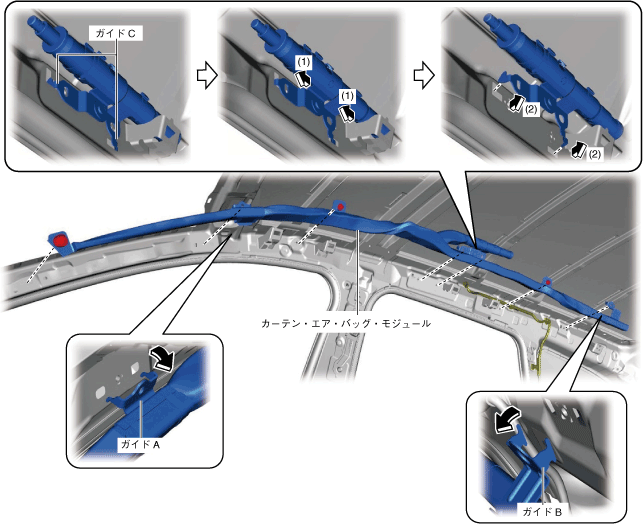 ガイド C

(1)

(1)

(2)

(2)

カーテン・エア・バッグ・モジュール

ガイド A

ガイド B