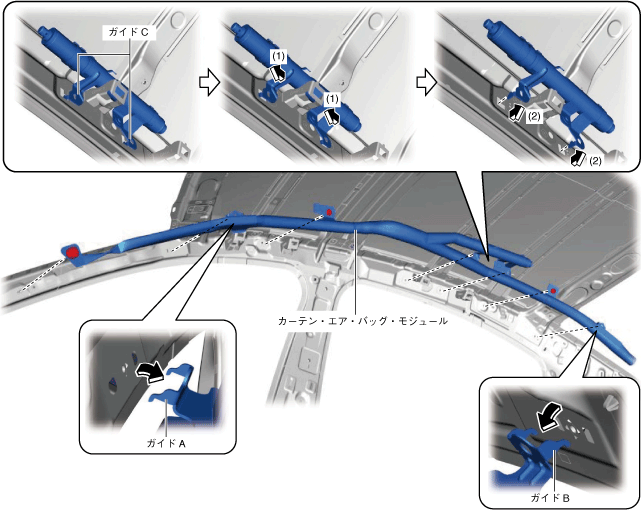 ガイドC

(1)

(1)

(2)

(2)

カーテン・エア・バッグ・モジュール

ガイドA

ガイドB