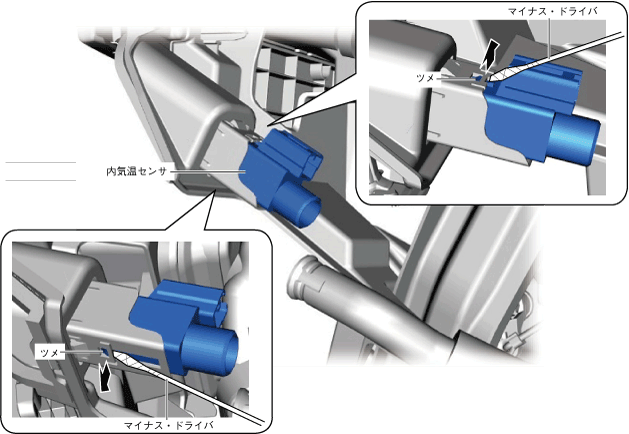 マイナス・ドライバ

ツメ

内気温センサ

ツメ

マイナス・ドライバ