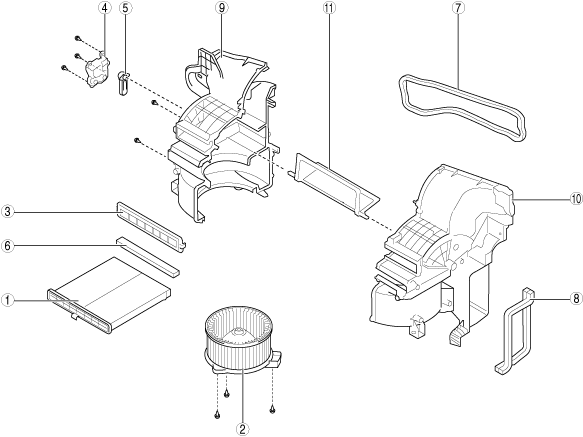 4
5
9
11
7
3
6
1
10
8
2