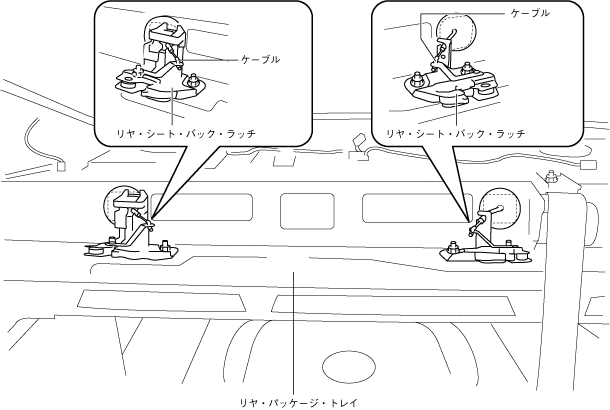 ケーブル

リヤ・シート・バック・ラッチ

ケーブル

リヤ・シート・バック・ラッチ

リヤ・パッケージ・トレイ