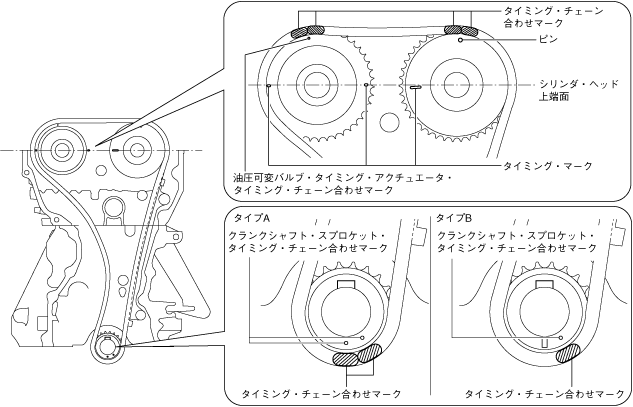 タイミング・チェーン合わせマーク
ピン
シリンダ・ヘッド上端面
タイミング・マーク
油圧可変バルブ・タイミング・アクチュエータ・タイミング・チェーン合わせマーク

タイプA
クランクシャフト・スプロケット・タイミング・チェーン合わせマーク
タイミング・チェーン合わせマーク

タイプB
クランクシャフト・スプロケット・タイミング・チェーン合わせマーク
タイミング・チェーン合わせマーク