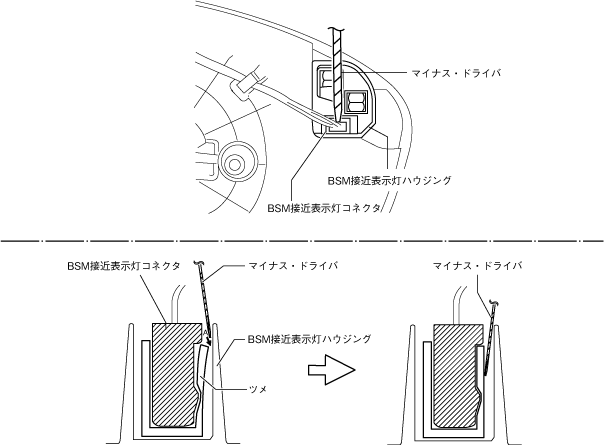 マイナス・ドライバ

BSM接近表示灯ハウジング

BSM接近表示灯コネクタ

BSM接近表示灯コネクタ

マイナス・ドライバ

A

BSM接近表示灯ハウジング

ツメ

マイナス・ドライバ